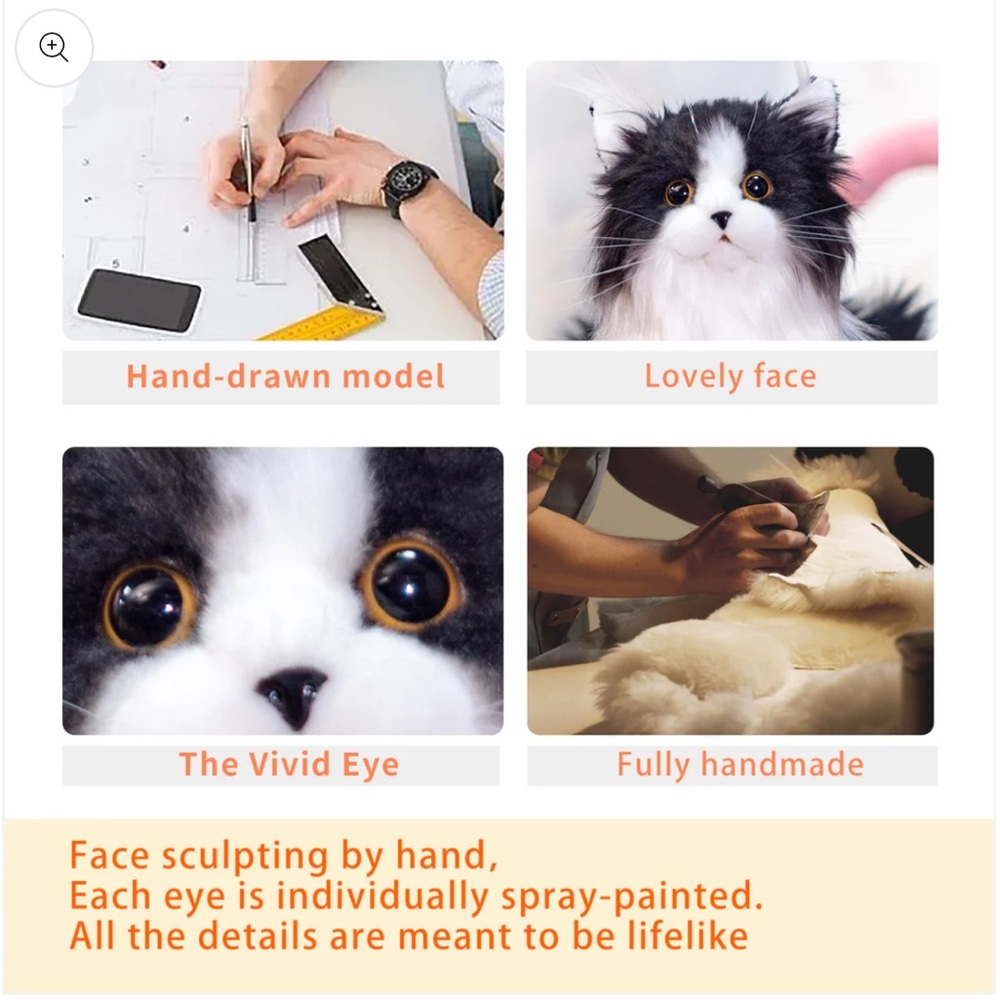 Hand-drawn model

Lovely face

The Vivid Eye

Fully handmade

Face sculpting by hand,
Each eye is individually spray-painted.
All the details are meant to be lifelike